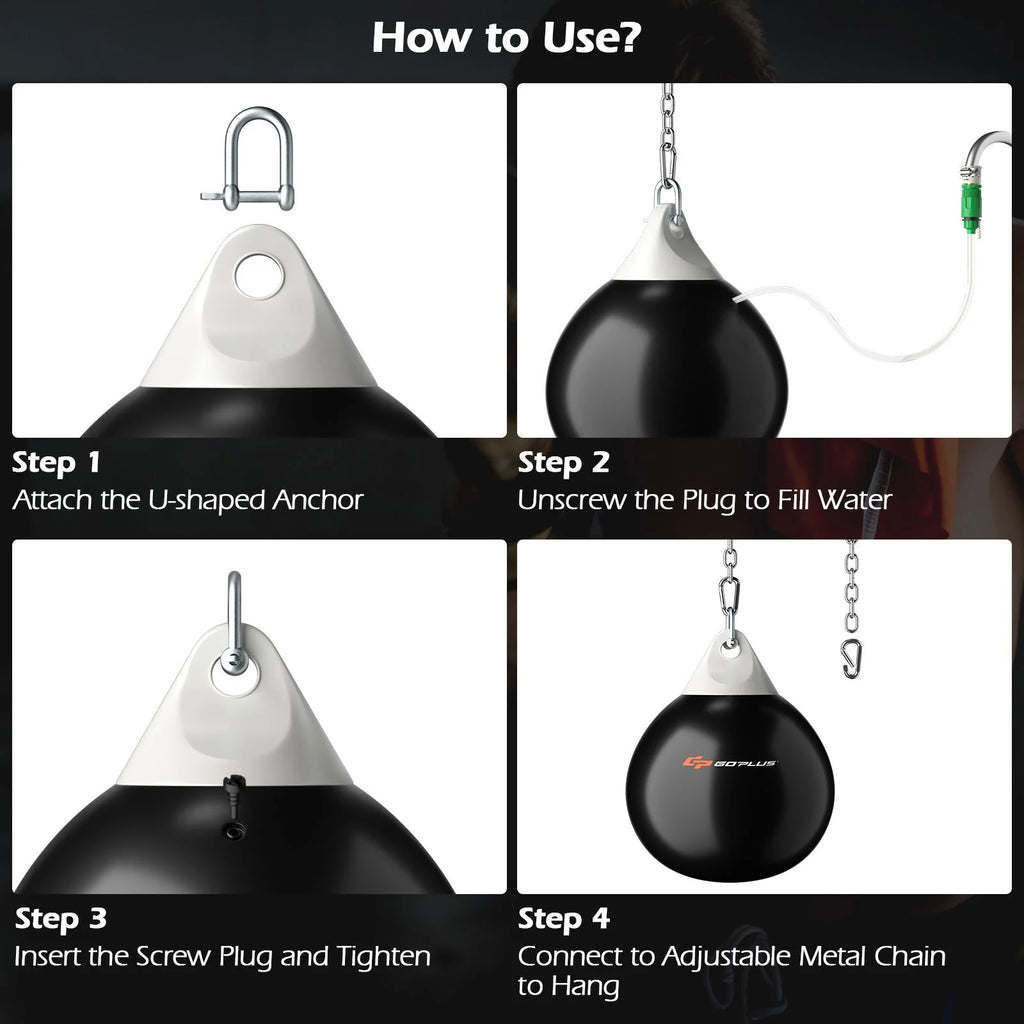 How to Use?

Step 1
Attach the U-shaped Anchor

Step 2
Unscrew the Plug to Fill Water

Step 3
Insert the Screw Plug and Tighten

GOPLUS

Step 4
Connect to Adjustable Metal Chain to Hang